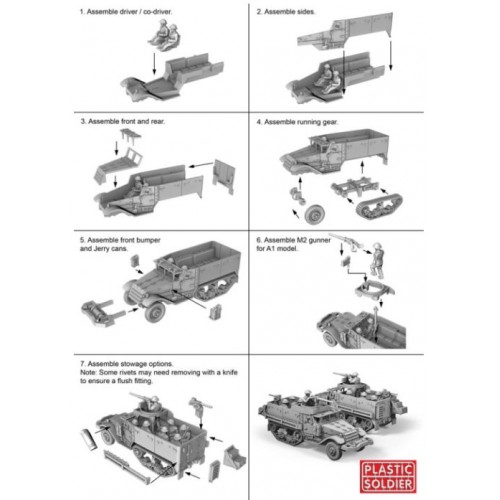 1. Assemble driver / co-driver.

2. Assemble sides.

3. Assemble front and rear.

4. Assemble running gear.

5. Assemble front bumper and Jerry cans.

6. Assemble M2 gunner for A1 model.

7. Assemble stowage options.
Note: Some rivets may need removing with a knife to ensure a flush fitting.

PLASTIC SOLDIER